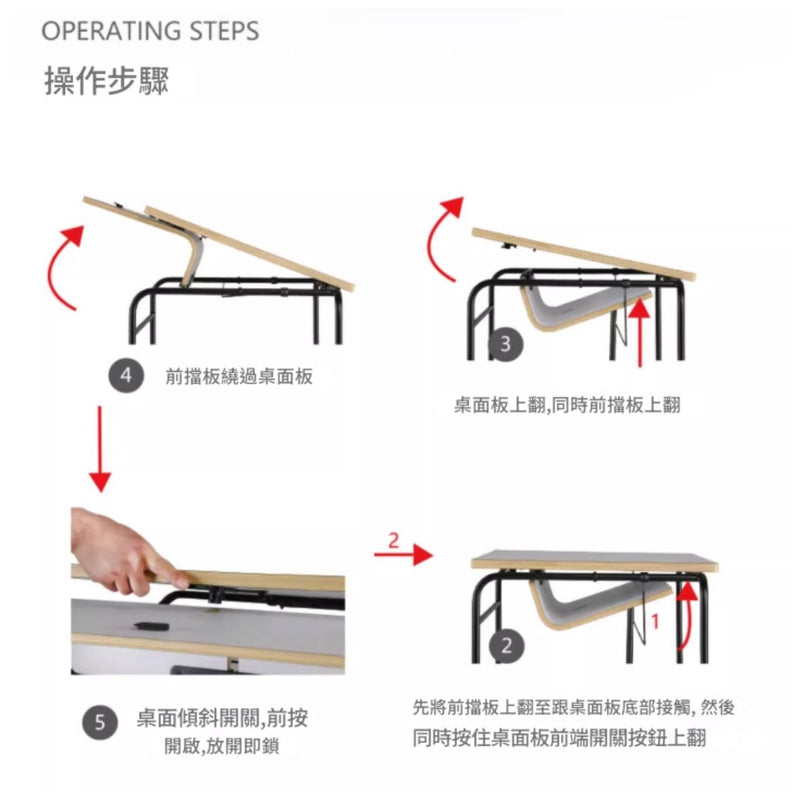 OPERATING STEPS
操作步驟

4 前擋板繞過桌面板

3

桌面板上翻,同時前擋板上翻

2

1

2

5 桌面傾斜開關,前按開啟,放開即鎖

先將前擋板上翻至跟桌面板底部接觸, 然後同時按住桌面板前端開關按鈕上翻