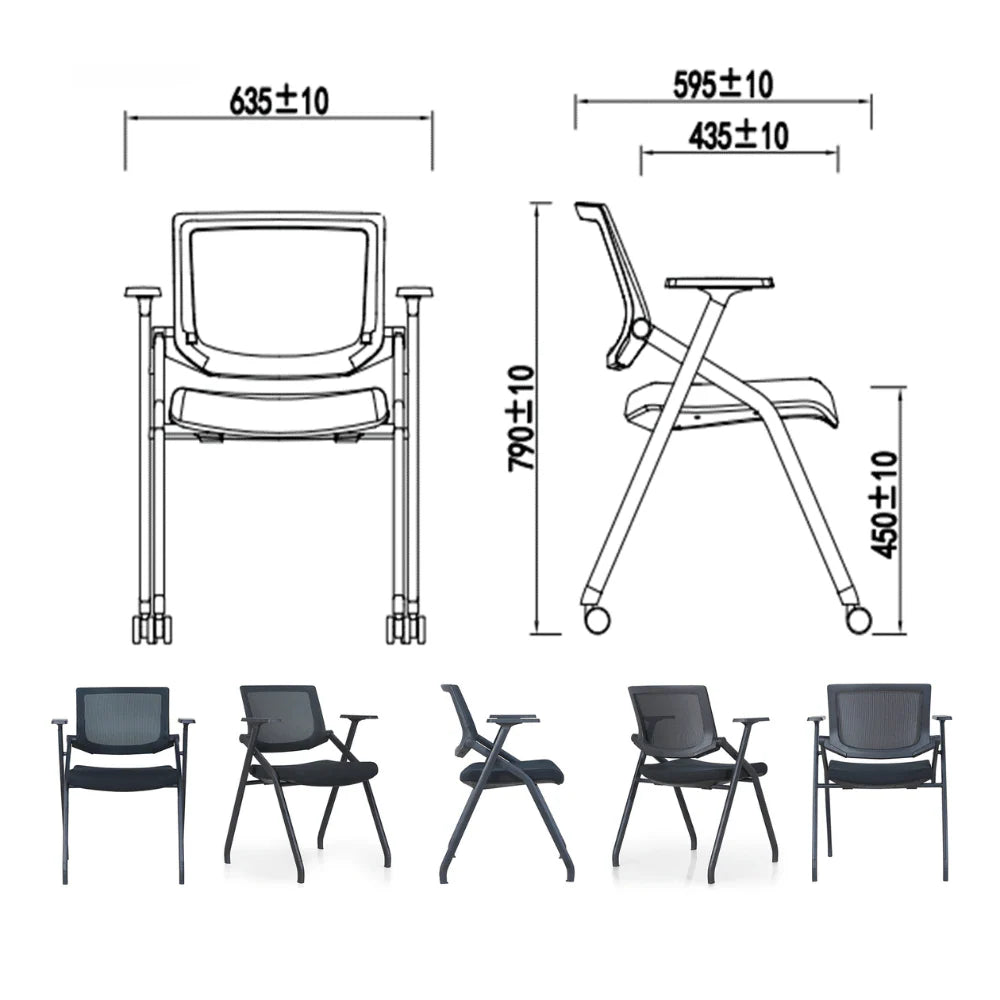 635±10

595±10

435±10

790±10

450±10