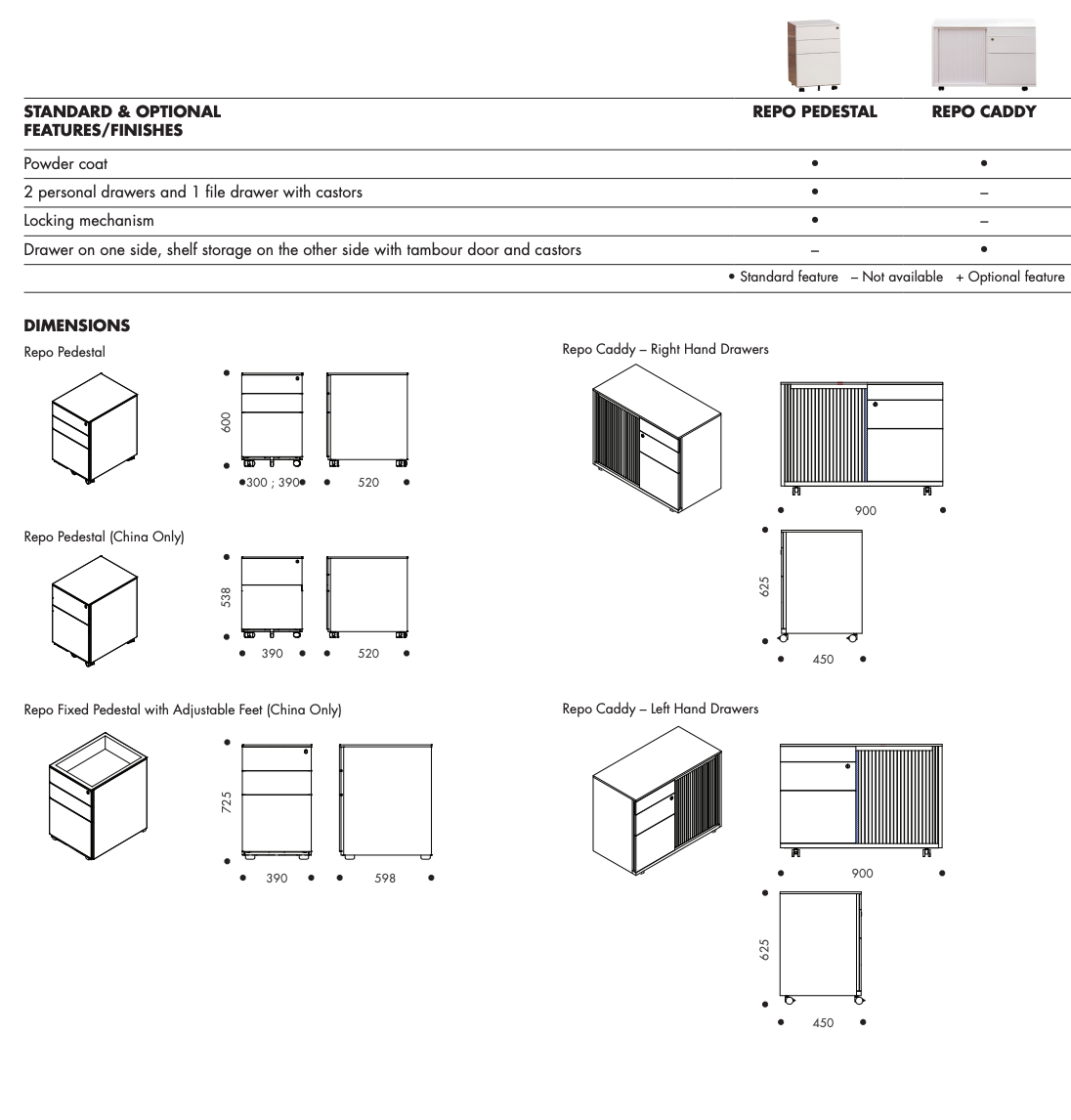 | STANDARD & OPTIONAL FEATURES/FINISHES | REPO PEDESTAL | REPO CADDY |
|---|---|---|
| Powder coat | • | • |
| 2 personal drawers and 1 file drawer with castors | • | – |
| Locking mechanism | • | – |
| Drawer on one side, shelf storage on the other side with tambour door and castors | – | • |

• Standard feature – Not available + Optional feature

DIMENSIONS

Repo Pedestal

600

300 ; 390

520

Repo Pedestal (China Only)

538

390

520

Repo Fixed Pedestal with Adjustable Feet (China Only)

725

390

598

Repo Caddy – Right Hand Drawers

900

625

450

Repo Caddy – Left Hand Drawers

900

625

450