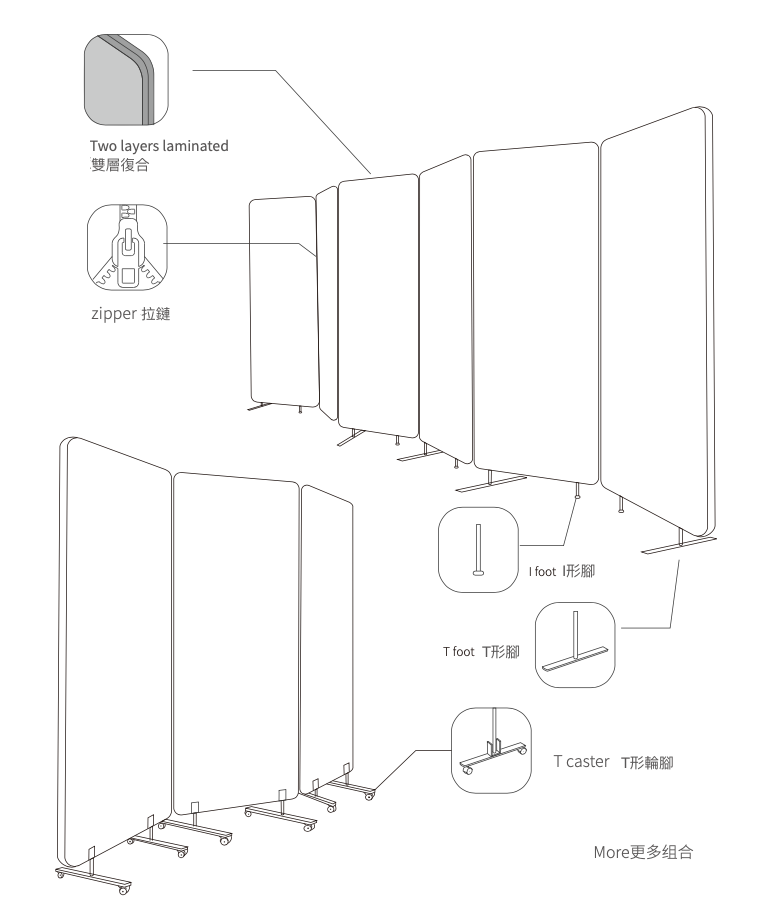 Two layers laminated
雙層復合

zipper 拉鏈

I foot I形腳

T foot T形腳

T caster T形輪腳

More更多组合