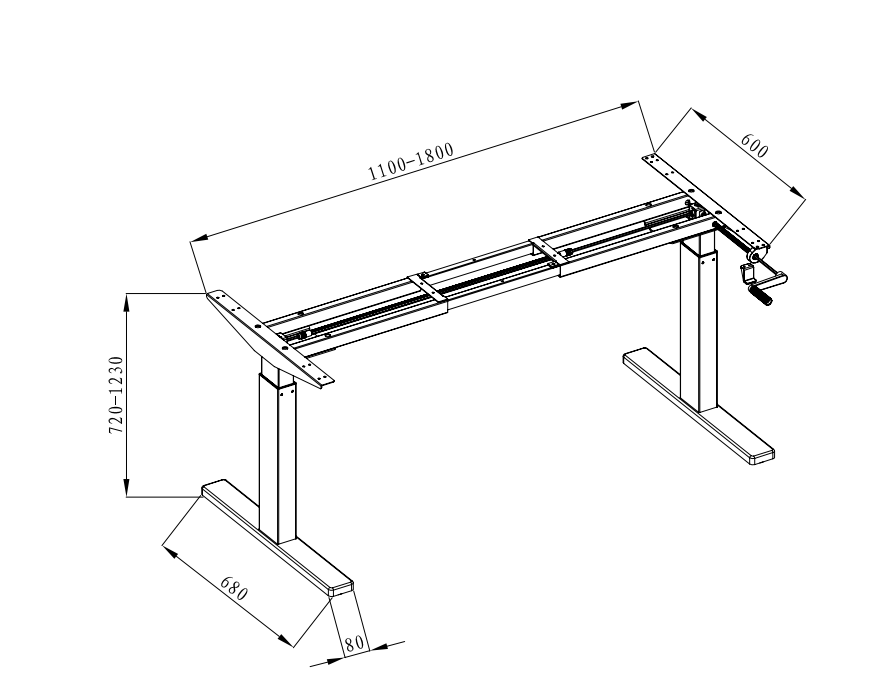 1100-1800
600
720-1230
680
80