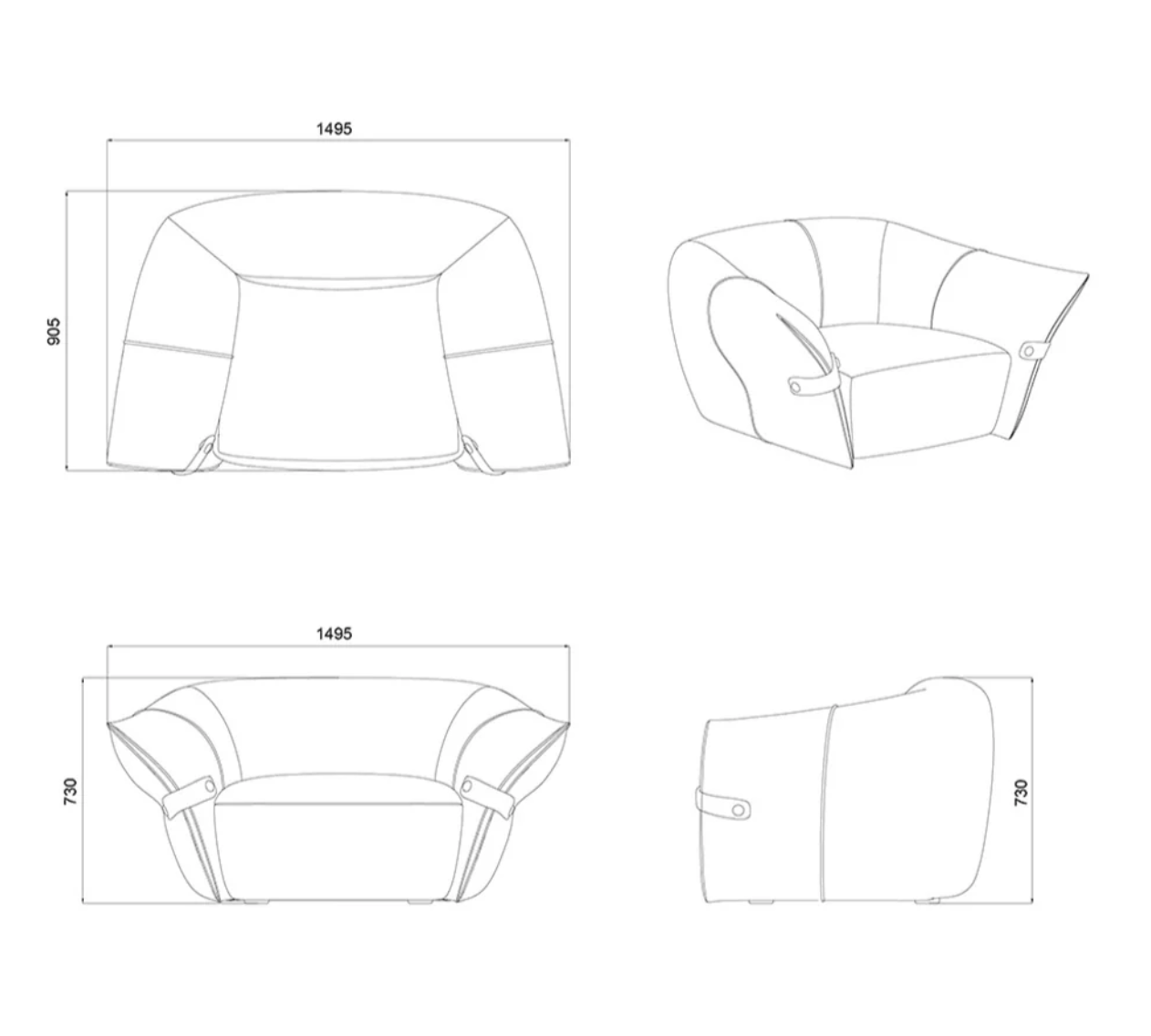 1495

905

1495

730

730