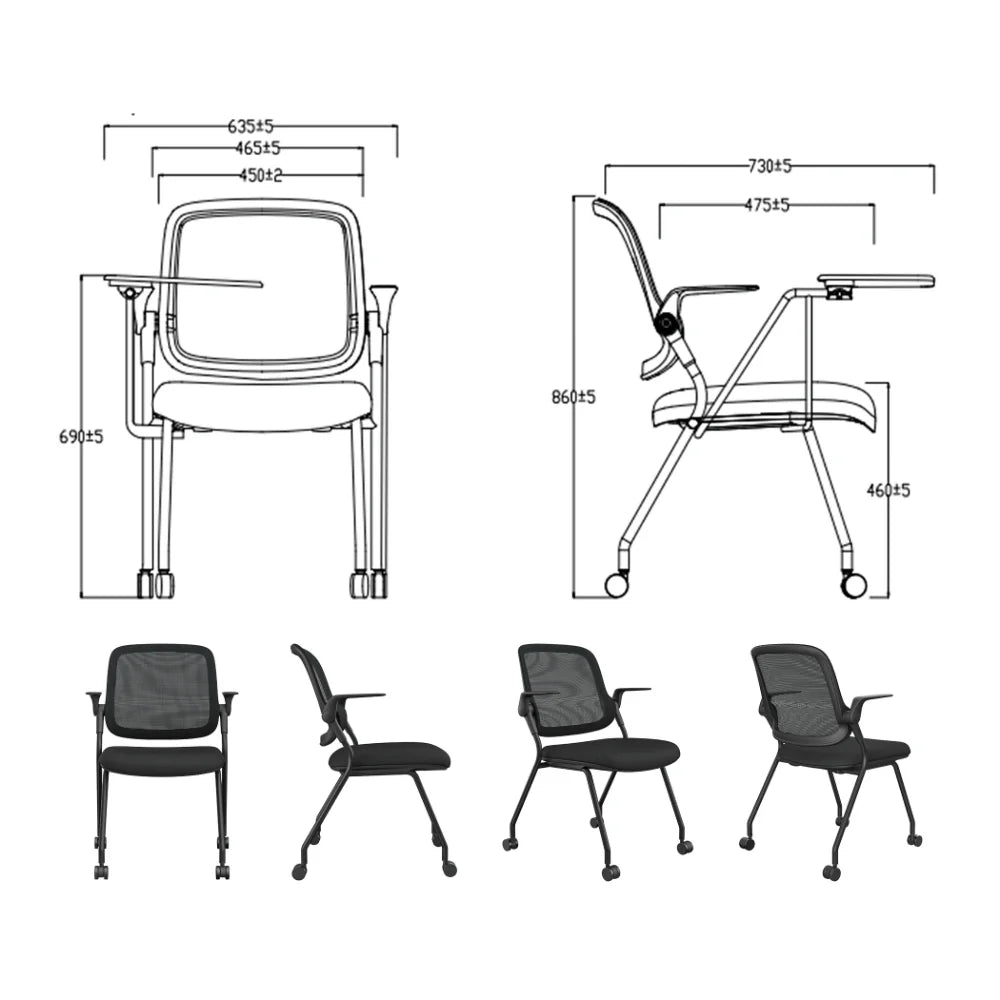 635±5
465±5
450±2
690±5
730±5
475±5
860±5
460±5