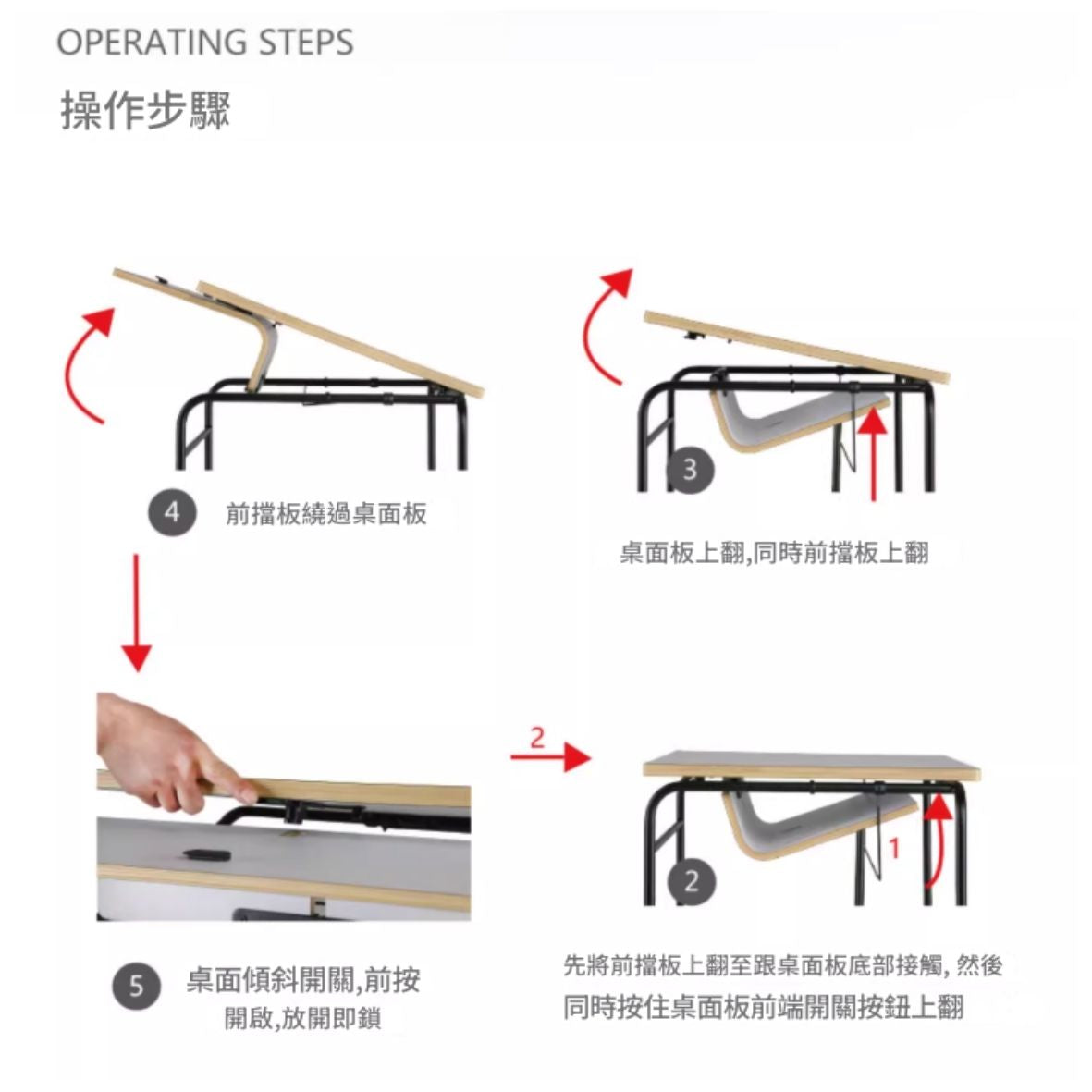 OPERATING STEPS
操作步驟

4 前擋板繞過桌面板

3

桌面板上翻,同時前擋板上翻

2

1

2

5 桌面傾斜開關,前按開啟,放開即鎖

先將前擋板上翻至跟桌面板底部接觸, 然後同時按住桌面板前端開關按鈕上翻